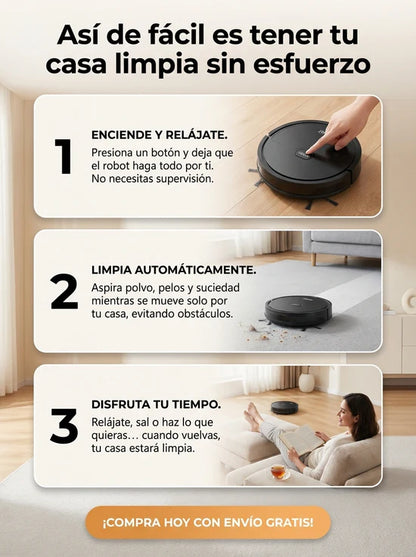 Así de fácil es tener tu casa limpia sin esfuerzo

1

ENCIENDE Y RELÁJATE.

Presiona un botón y deja que el robot haga todo por ti. No necesitas supervisión.

2

LIMPIA AUTOMÁTICAMENTE.

Aspira polvo, pelos y suciedad mientras se mueve solo por tu casa, evitando obstáculos.

3

DISFRUTA TU TIEMPO.

Relájate, sal o haz lo que quieras… cuando vuelvas, tu casa estará limpia.

¡COMPRA HOY CON ENVÍO GRATIS!